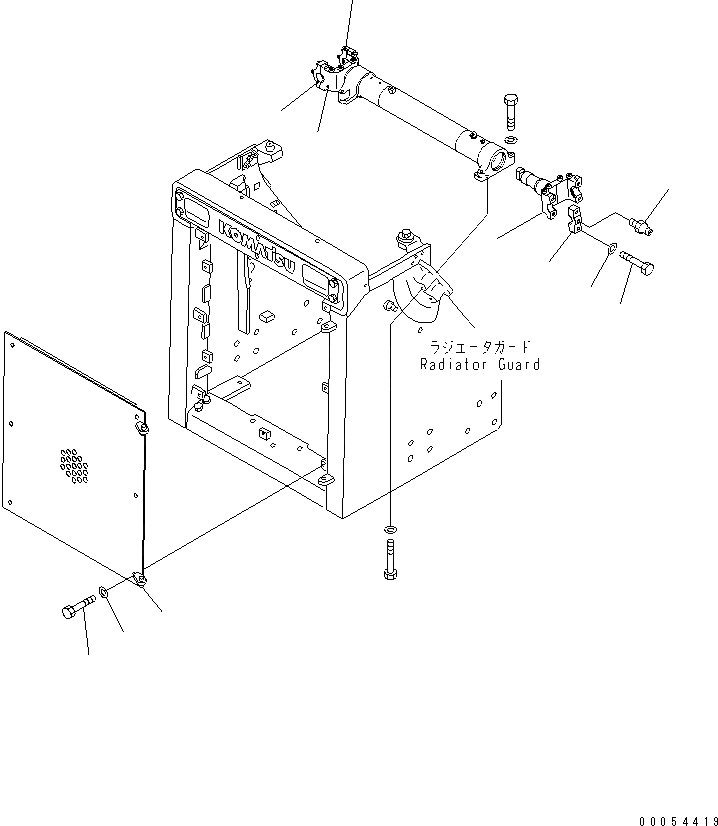 KOMATSU

ラジエータガード
Radiator Guard

00054419