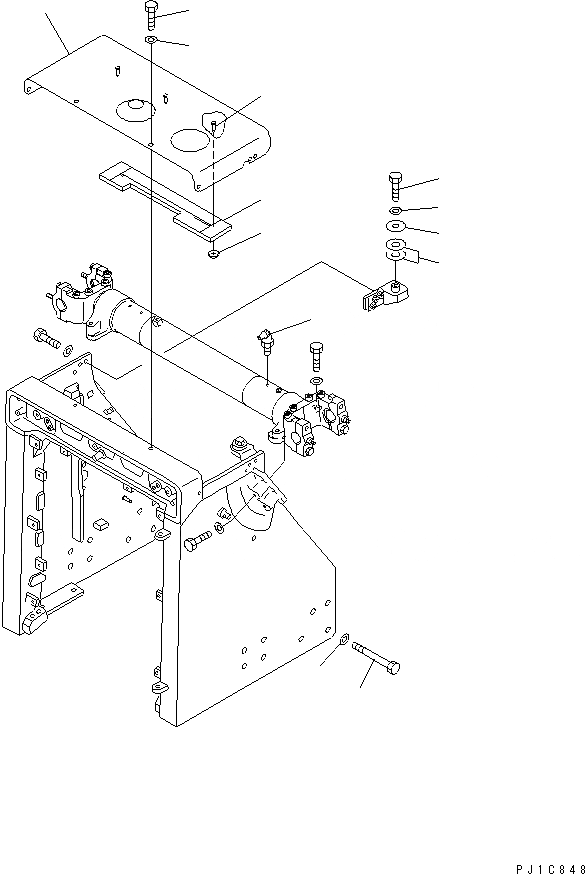 PJ1C848