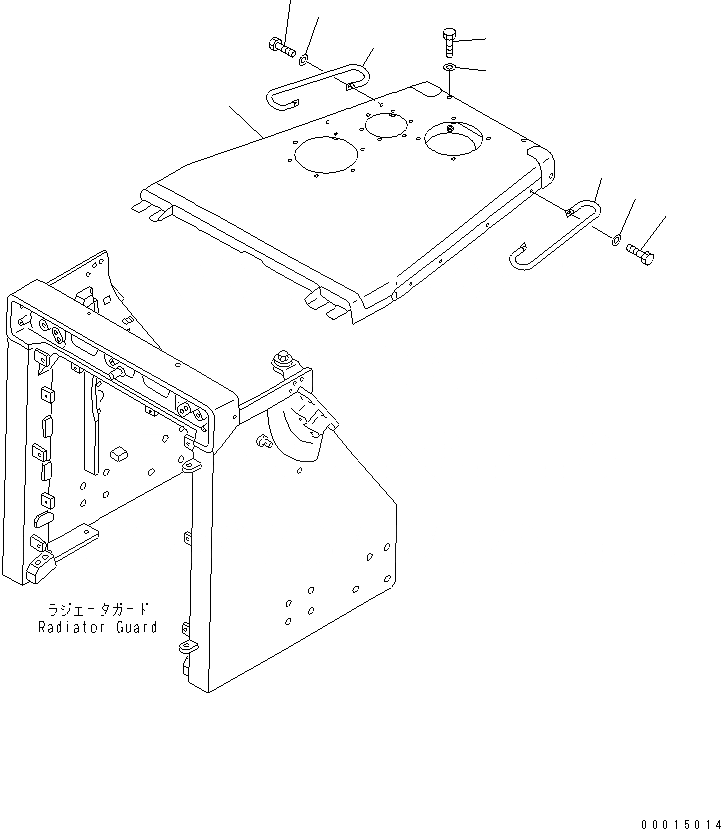 ラジエータガード
Radiator Guard

00015014