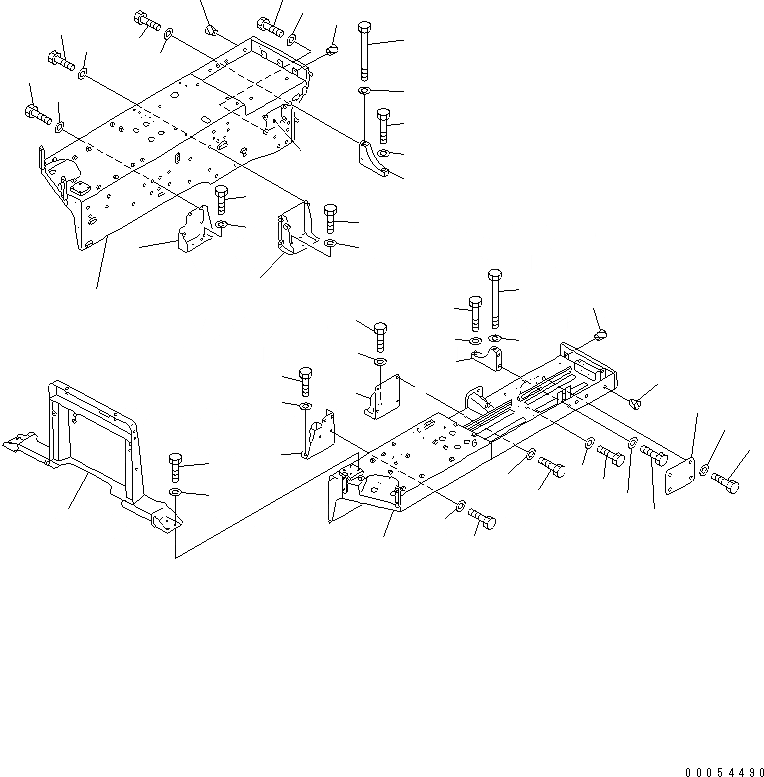 00054490