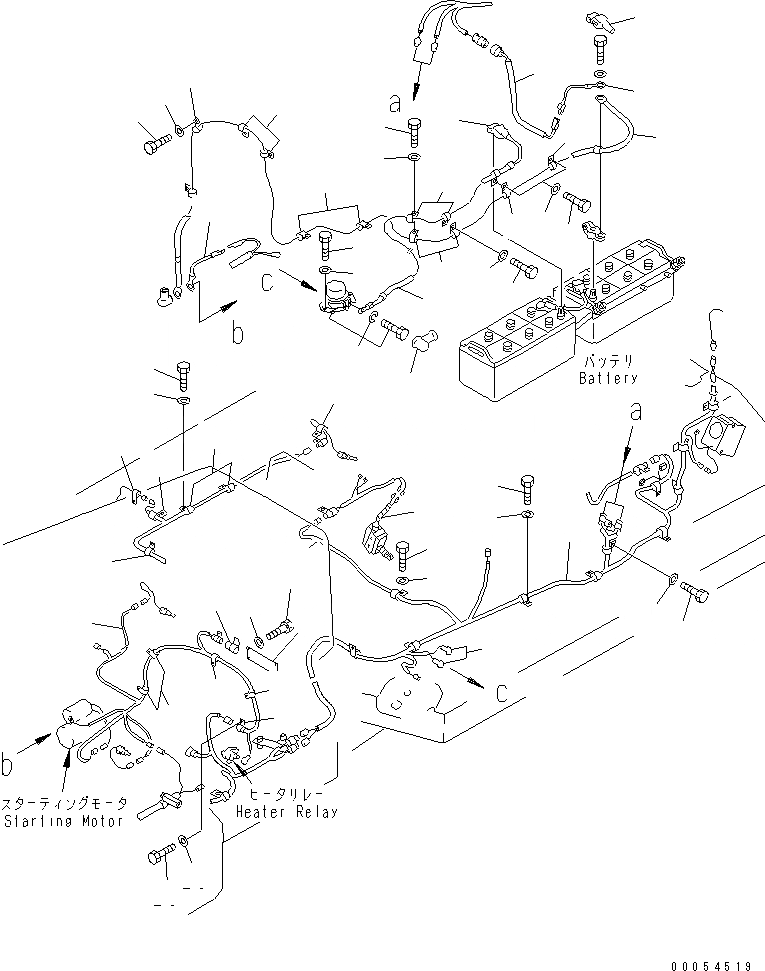 a

c

b

バッテリ
Battery

a

c

b

スターティングモータ
Starting Motor

ヒータリレー
Heater Relay

00054519