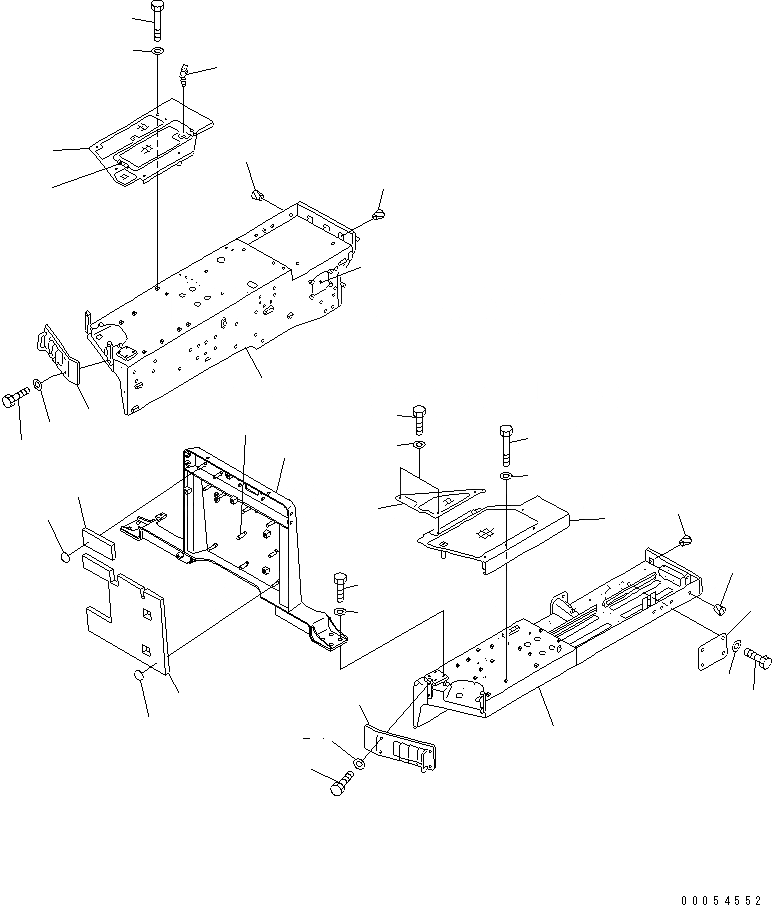 00054552