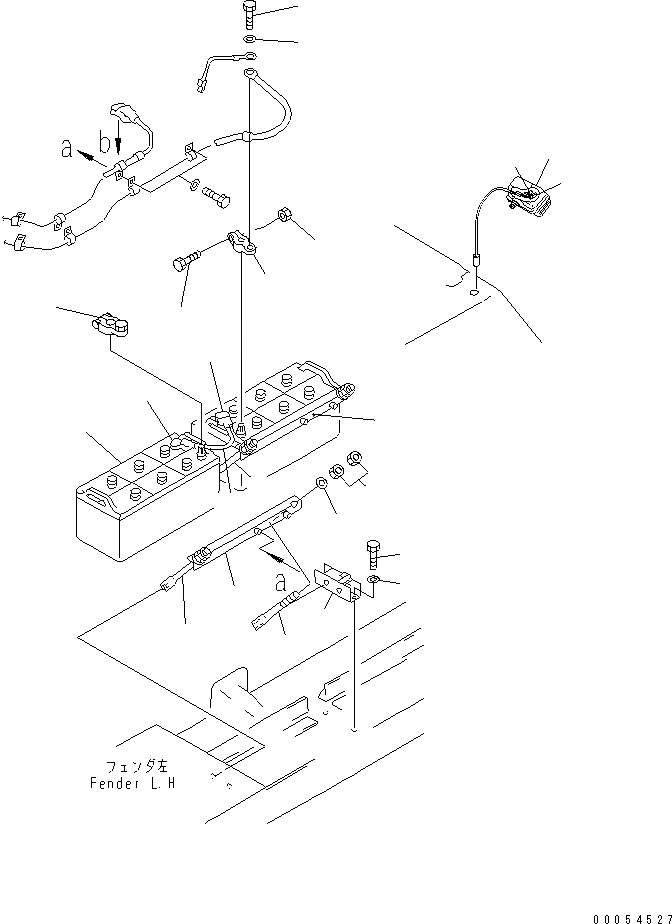 a
b
a
フェンダ左
Fender L.H
00054527