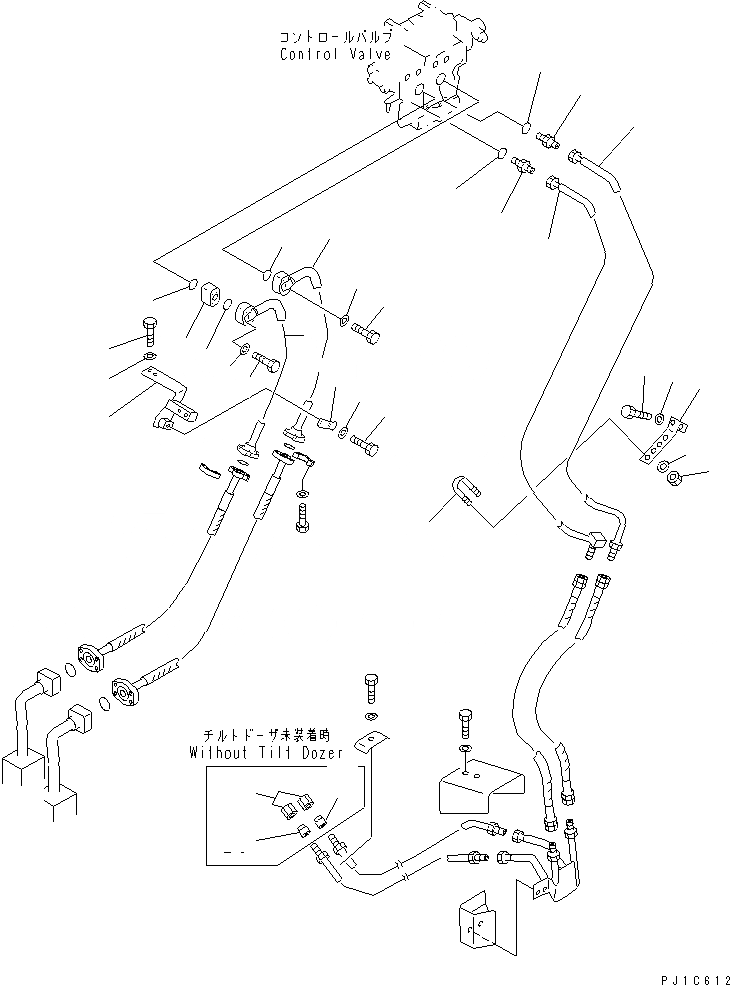 コントロールバルブ
Control Valve

チルトドーザ未装着時
Without Tilt Dozer

PJ1C612