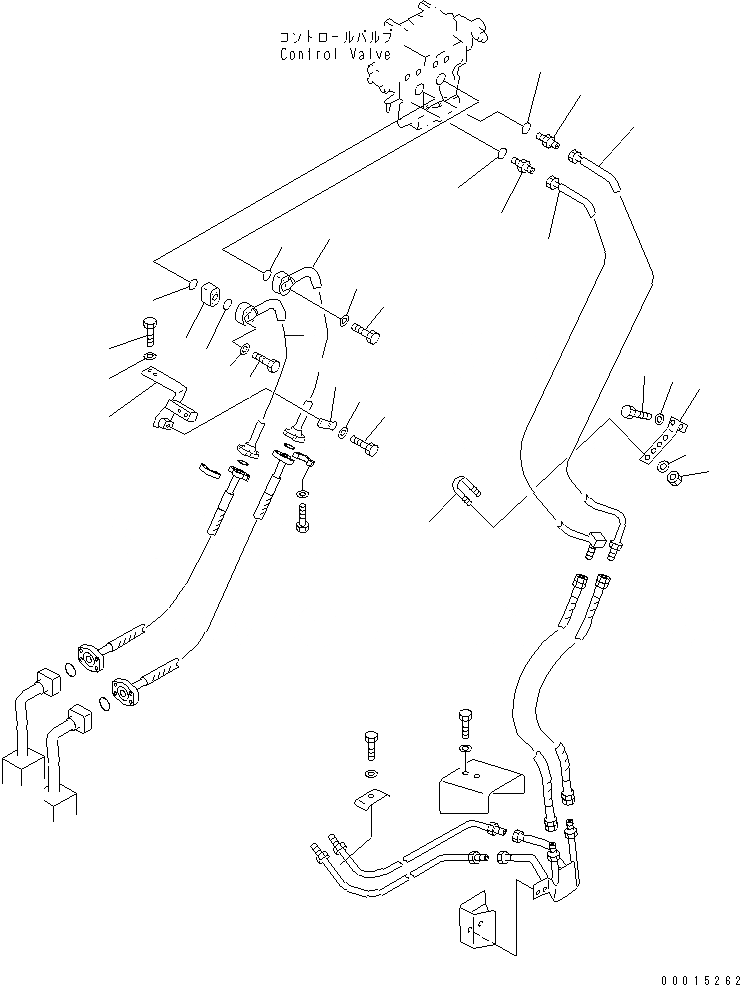 コントロールバルブ
Control Valve

00015262