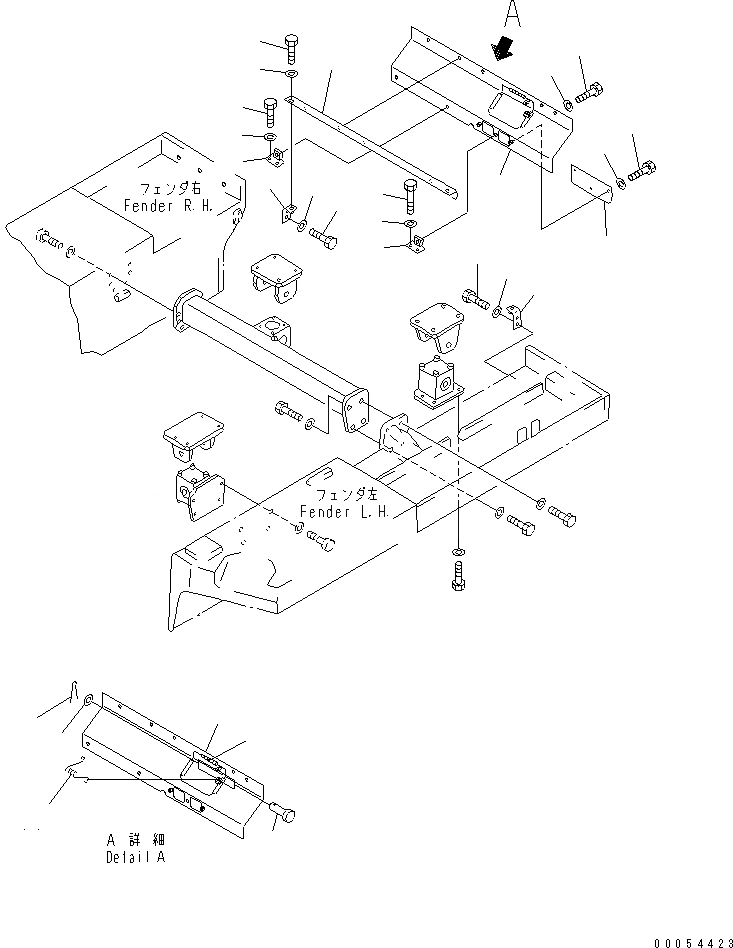 A

フェンダ右
Fender R.H.

フェンダ左
Fender L.H.

A 詳細
Detail A

00054423