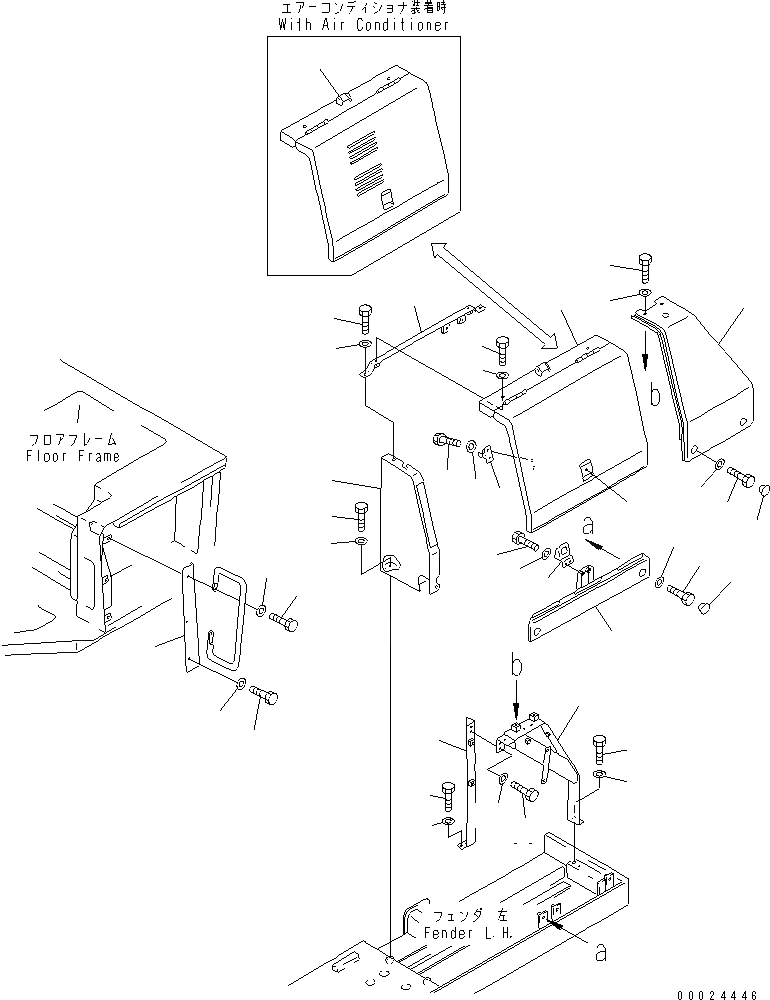 エアーコンディショナ装着時
With Air Conditioner

b

フロアフレーム
Floor Frame

a

b

フェンダ 左
Fender L.H.

a

00024446