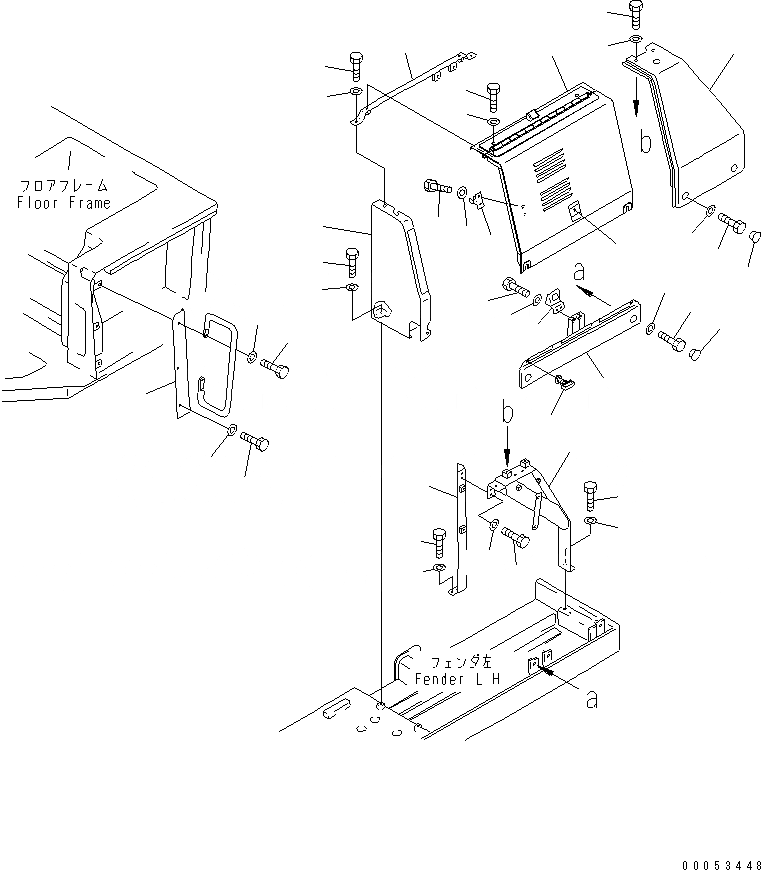 フロアフレーム
Floor Frame

b

a

b

フェンダ左
Fender L H

a

00053448