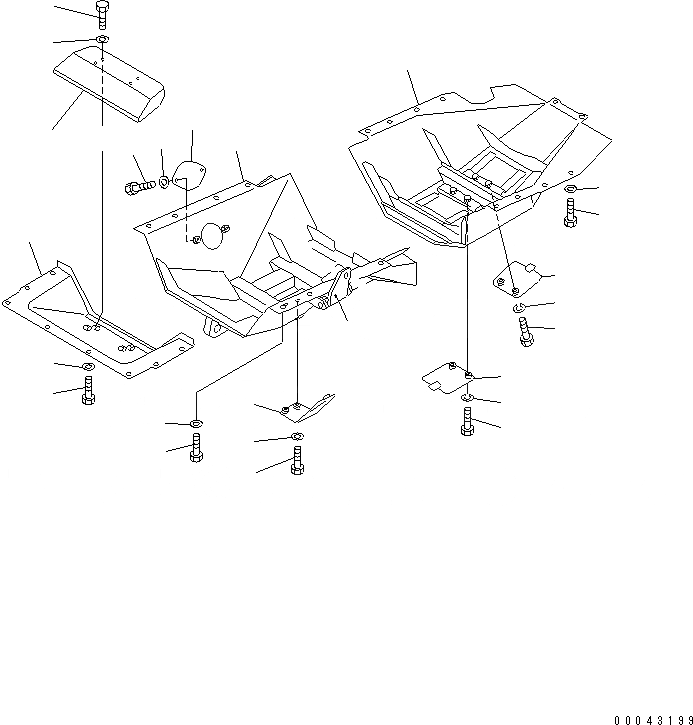 00043199