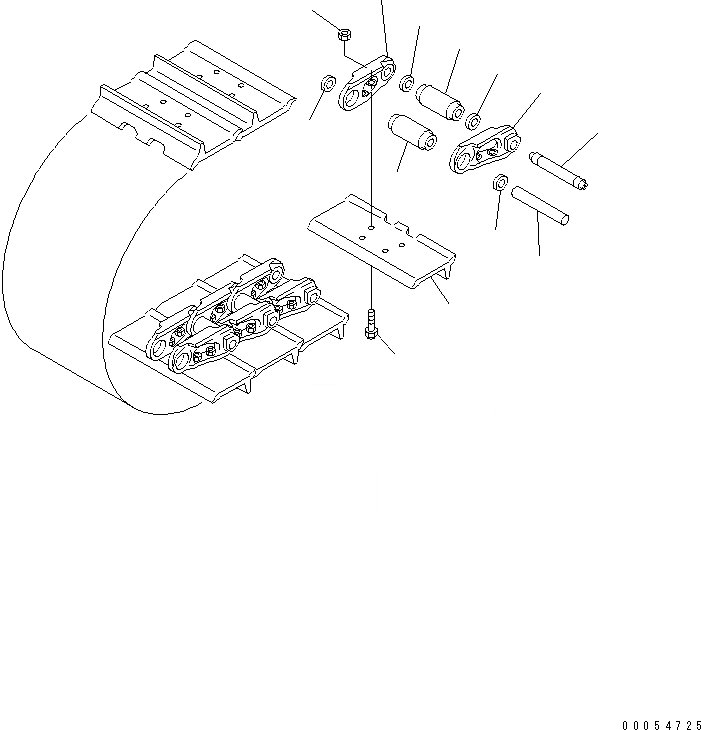 00054725