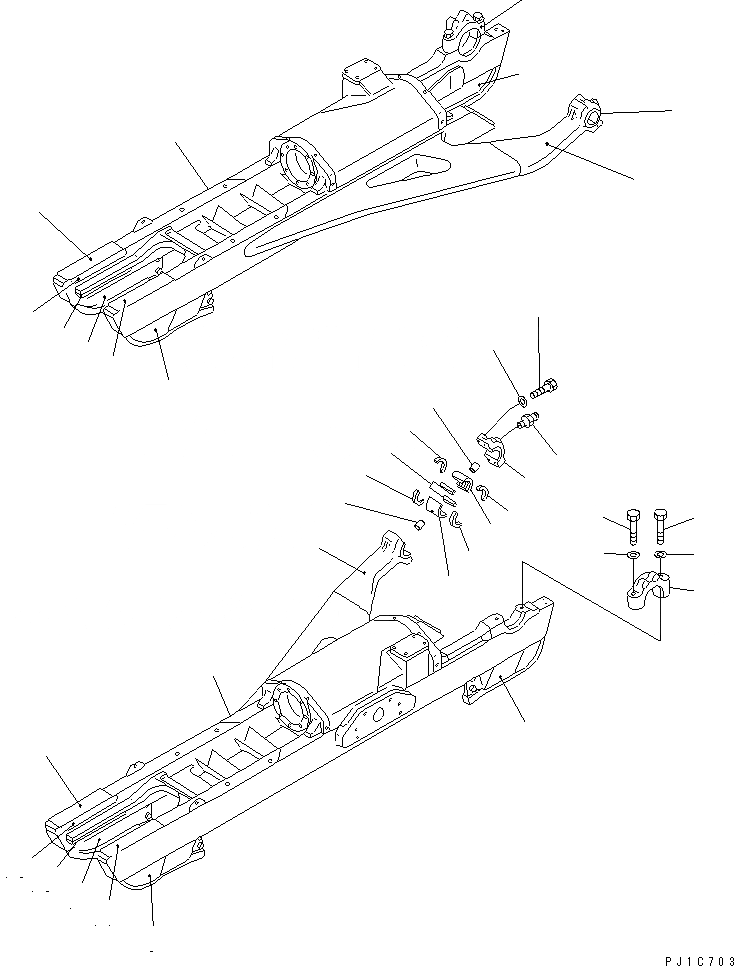 PJ1C703