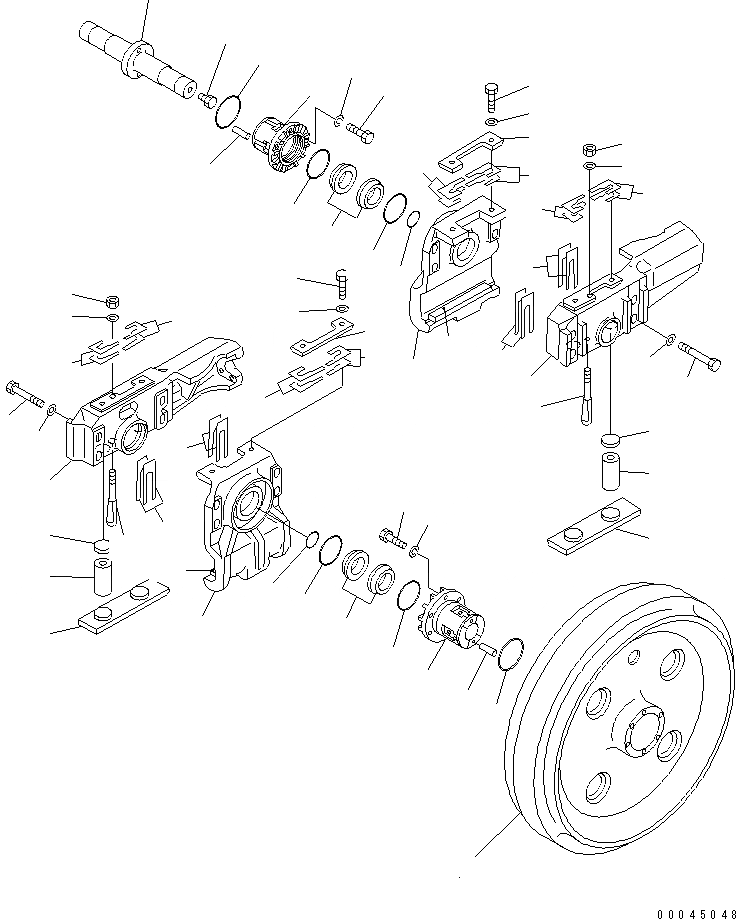 00045048