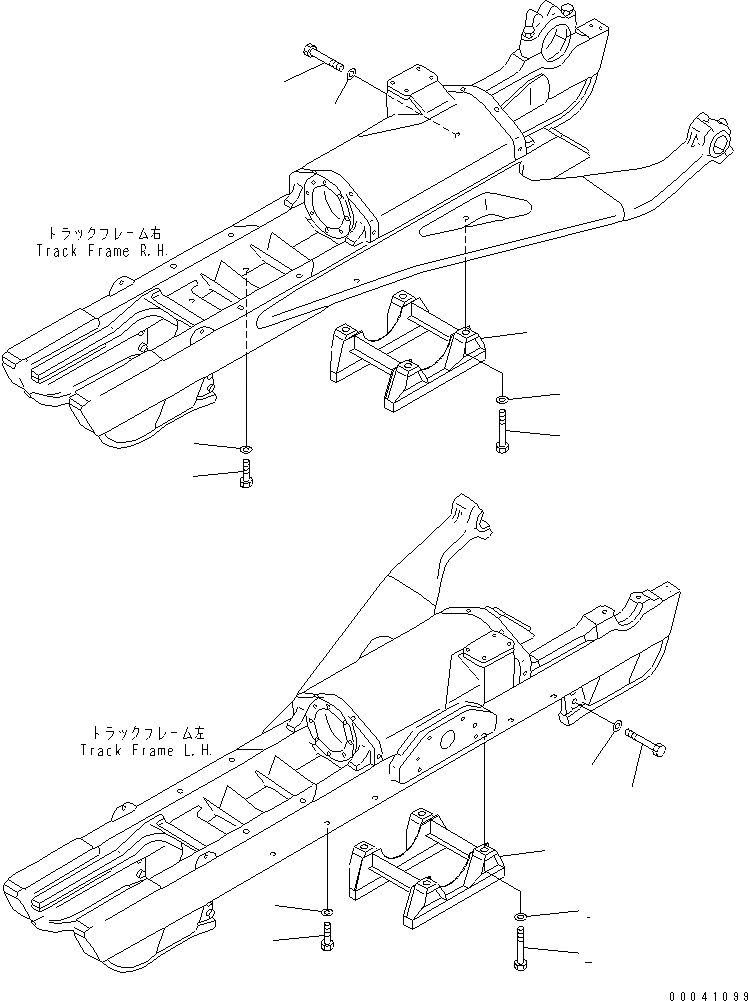 トラックフレーム右
Track Frame R.H.

トラックフレーム左
Track Frame L.H.

00041099