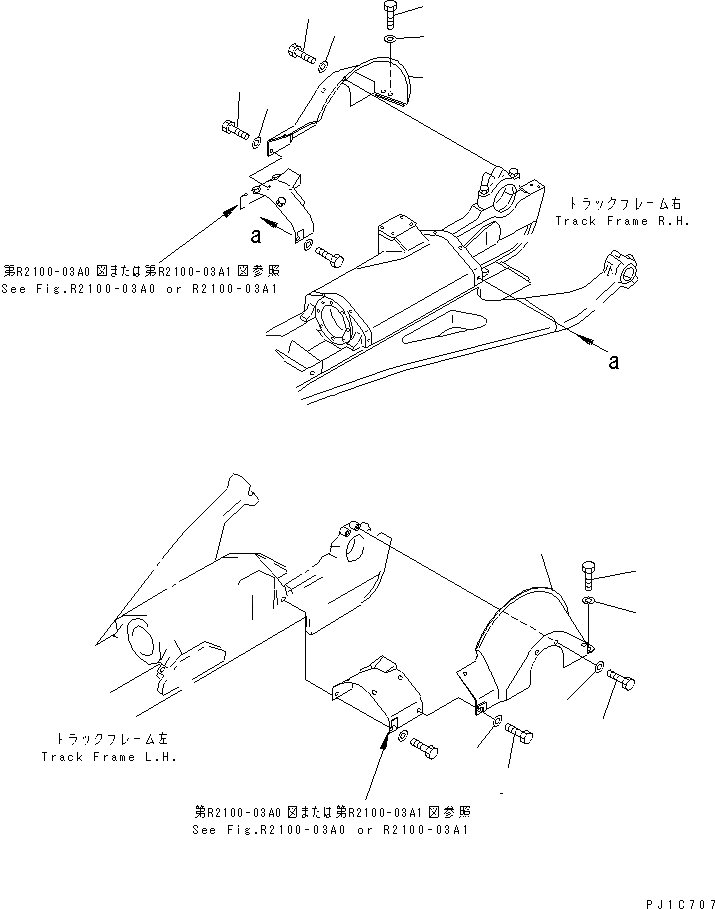 トラックフレーム右
Track Frame R.H.

a

第R2100-03A0 図または第R2100-03A1 図参照
See Fig.R2100-03A0 or R2100-03A1

a

トラックフレーム左
Track Frame L.H.

第R2100-03A0 図または第R2100-03A1 図参照
See Fig.R2100-03A0 or R2100-03A1

PJ1C707