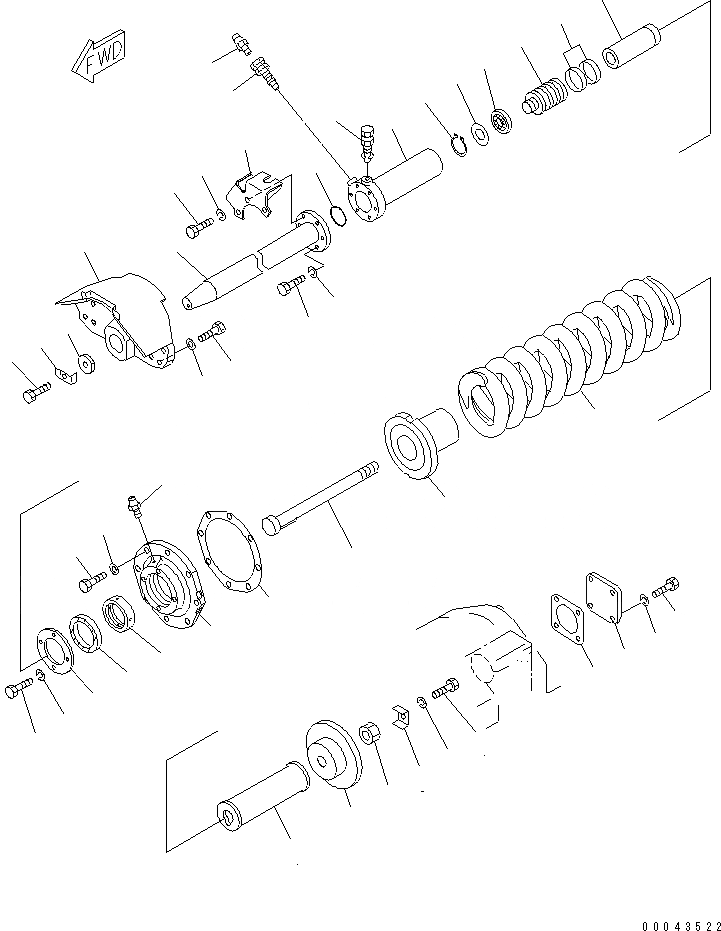 FWD

00043522