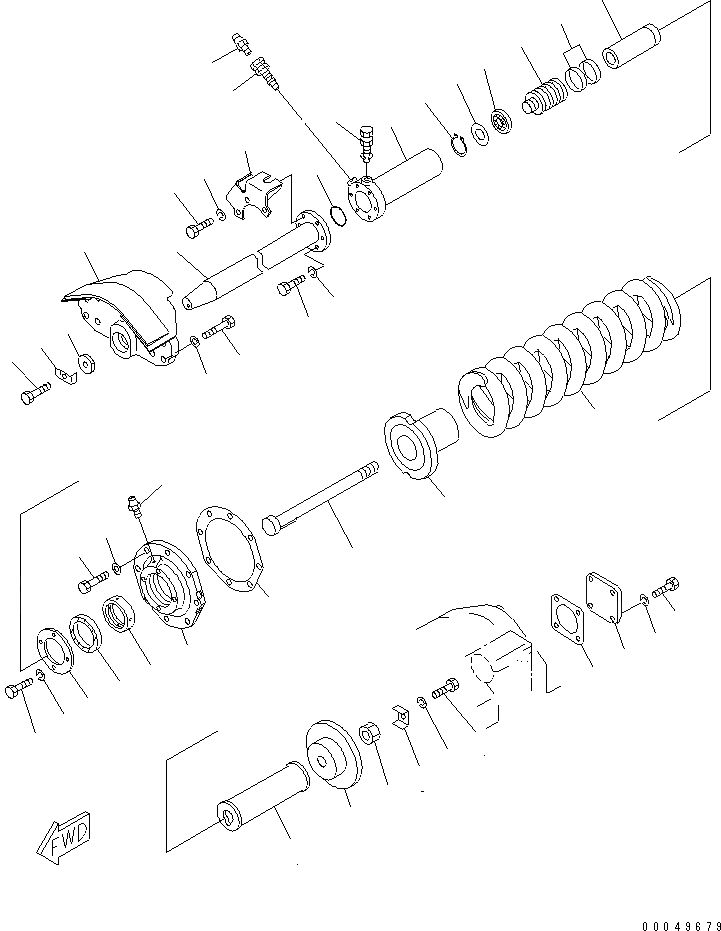 FWD

00049679