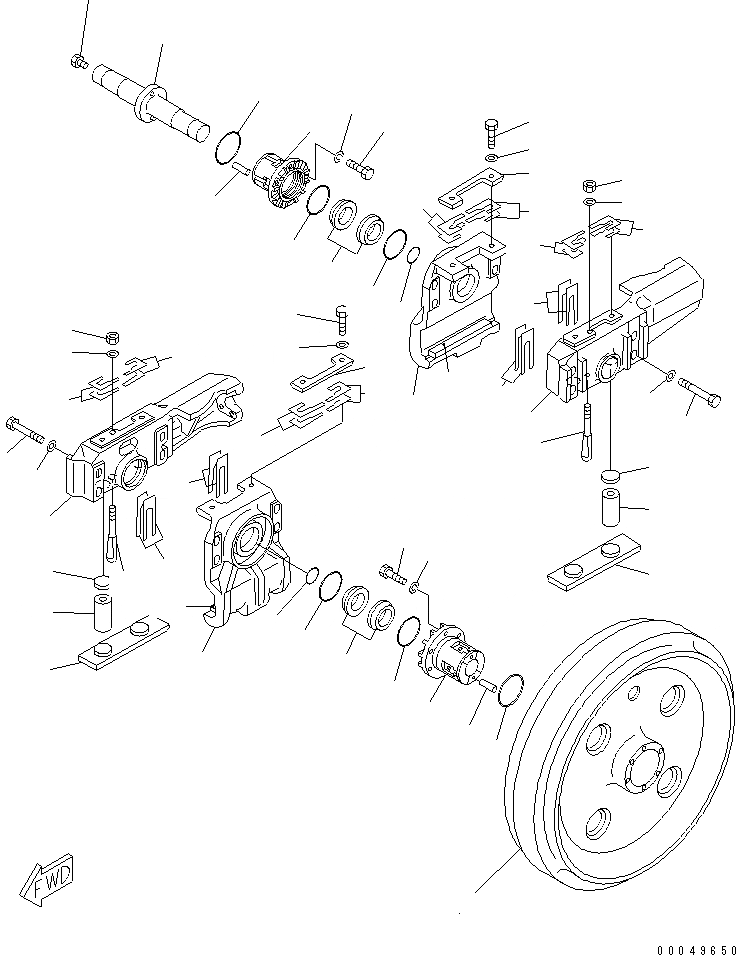 FWD

00049650