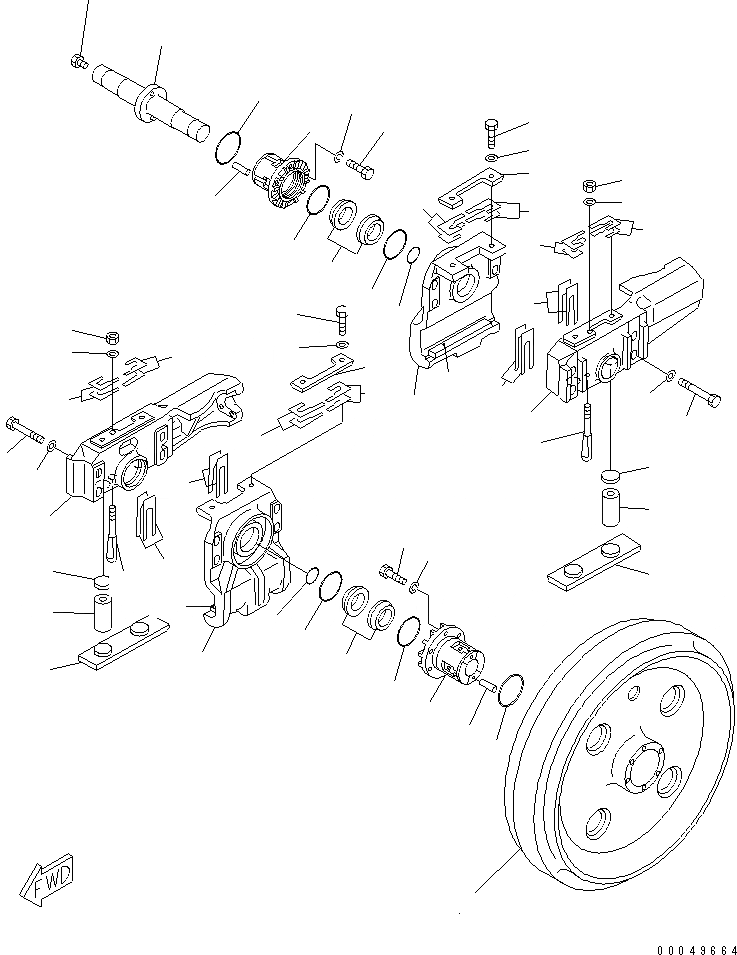 FWD

00049664