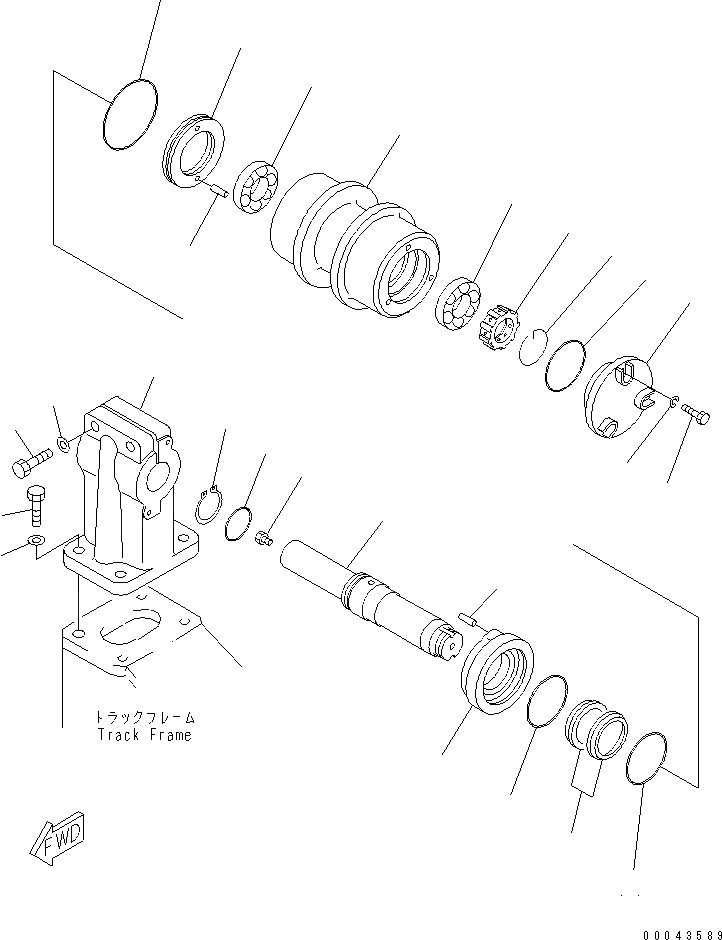 トラックフレーム
Track Frame

FWD

00043589