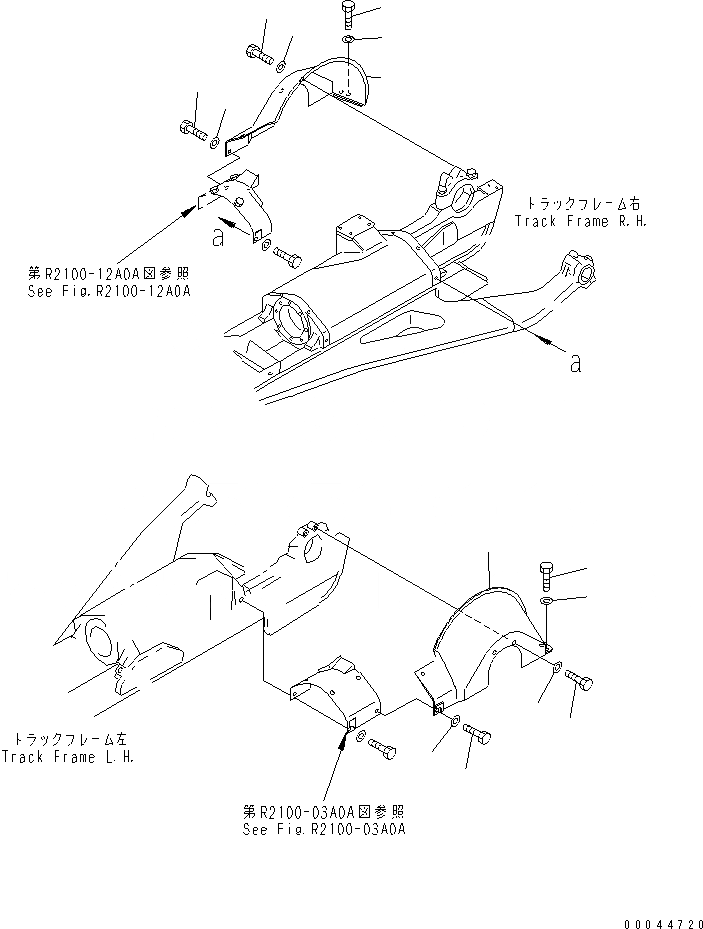 トラックフレーム右
Track Frame R.H.

a

第R2100-12A0A図参照
See Fig.R2100-12A0A

a

トラックフレーム左
Track Frame L.H.

第R2100-03A0A図参照
See Fig.R2100-03A0A

00044720