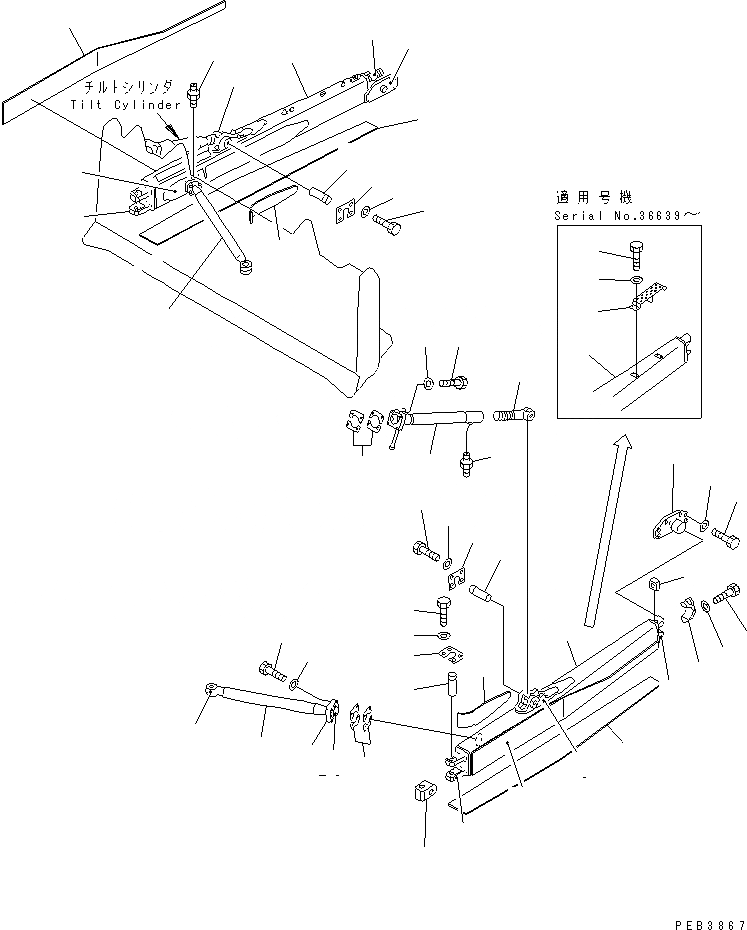 チルトシリンダ
Tilt Cylinder

適用号機
Serial No.36639～

PEB3867