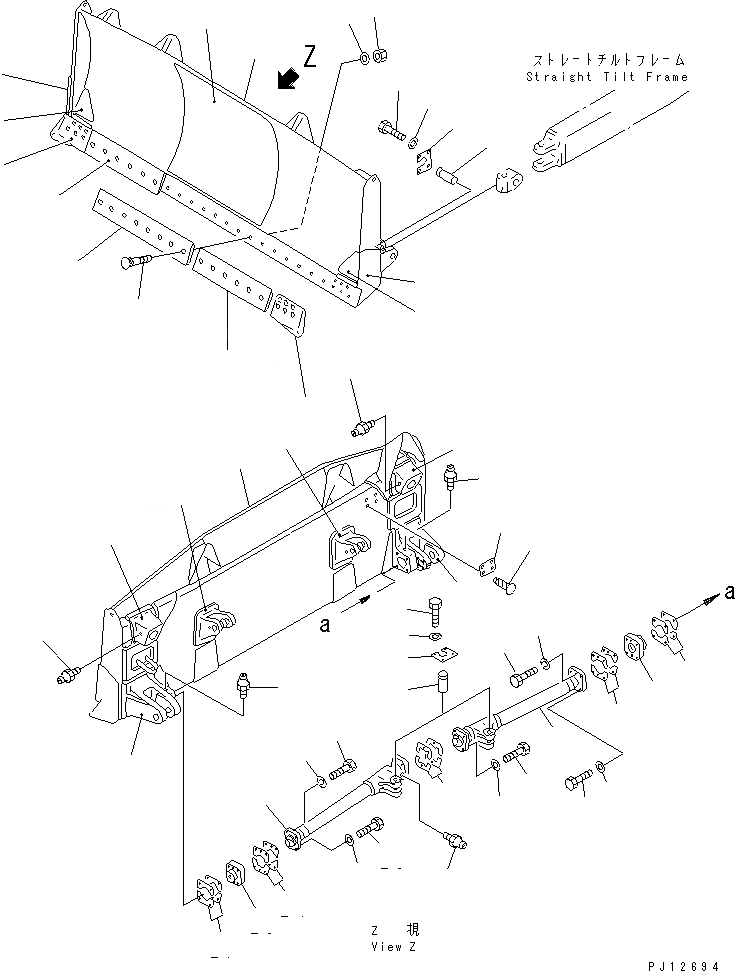 Z

ストレートチルトフレーム
Straight Tilt Frame

a

a

Z 視
View Z

PJ12694