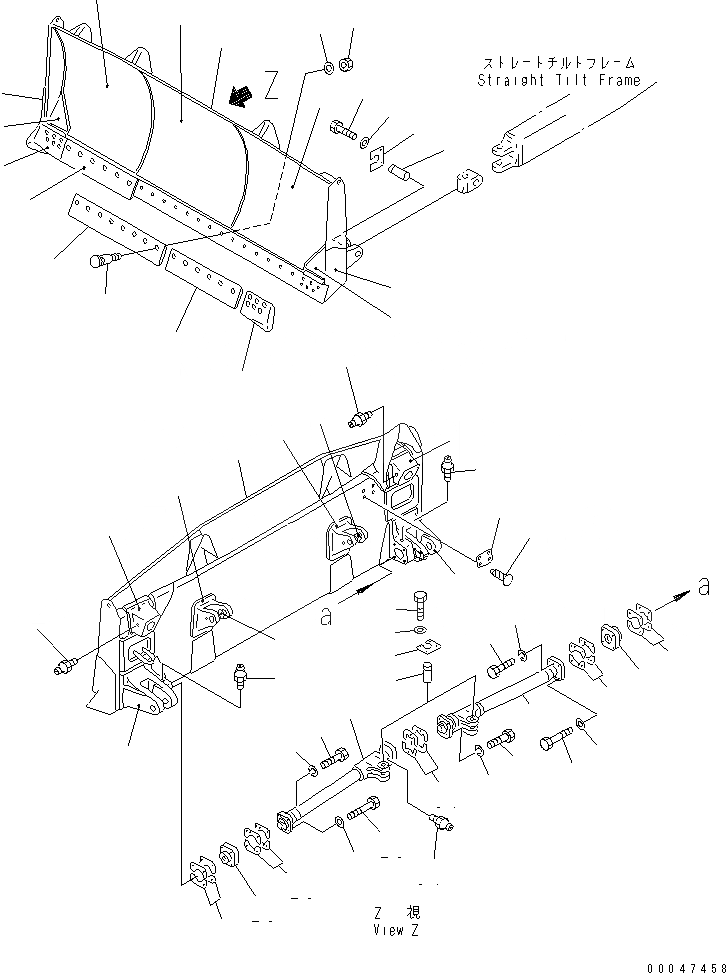 Z

ストレートチルトフレーム
Straight Tilt Frame

a

a

Z 視
View Z

00047458