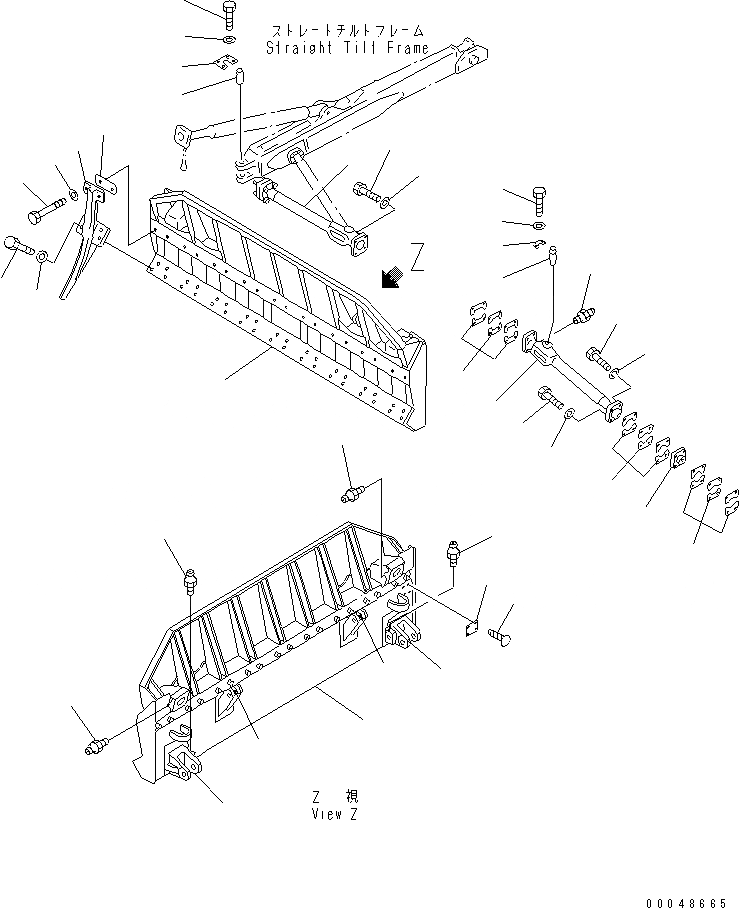 ストレートチルトフレーム
Straight Tilt Frame

Z

Z 視
View Z

00048665