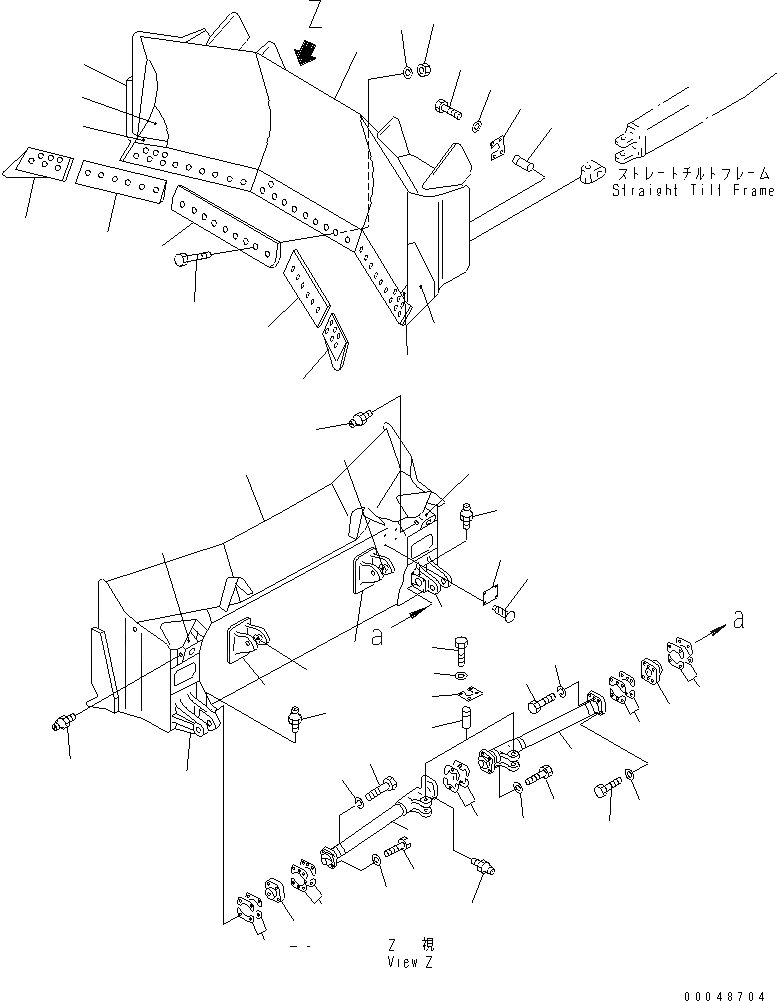 Z

ストレートチルトフレーム
Straight Tilt Frame

a

a

Z 視
View Z

00048704