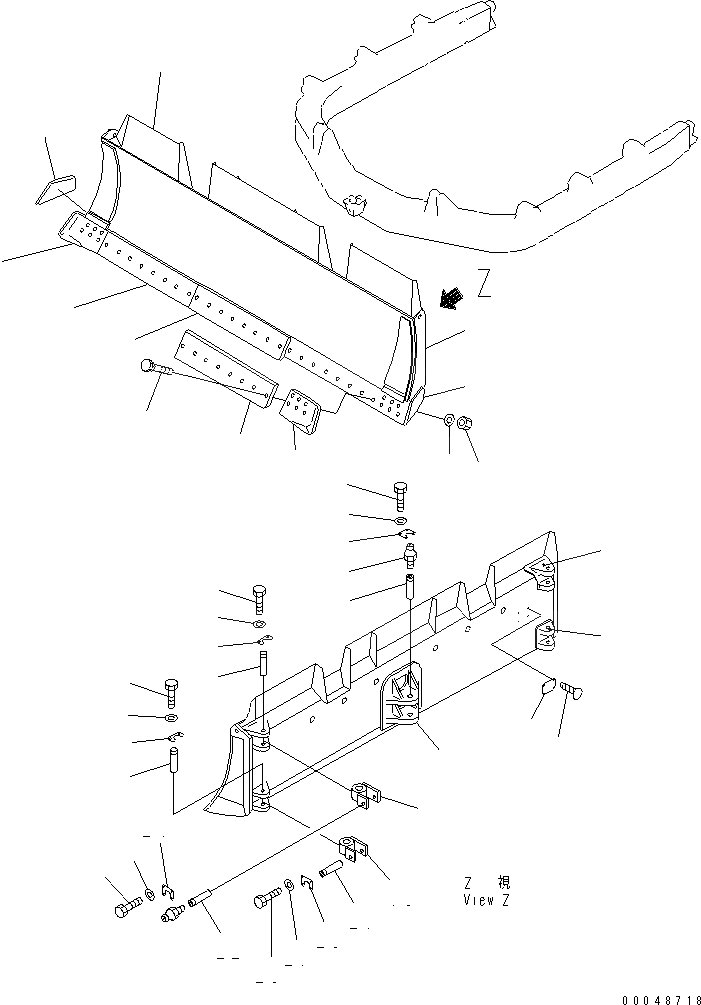 Z

Z 視
View Z

00048718