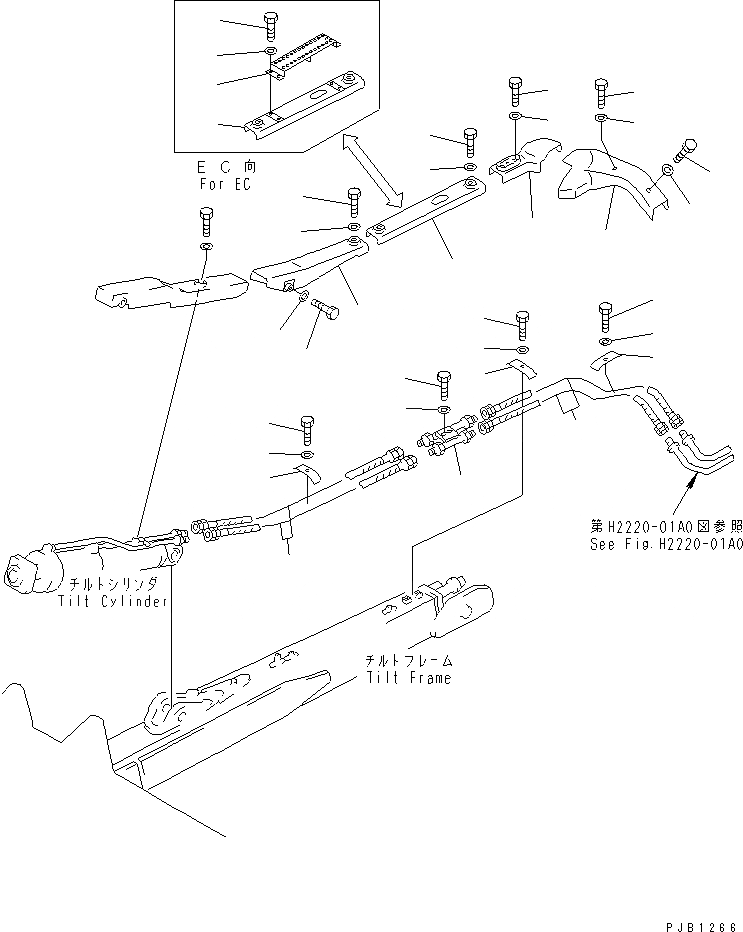 ＥＣ向
For EC

第H2220-01A0図参照
See Fig.H2220-01A0

チルトシリンダ
Tilt Cylinder

チルトフレーム
Tilt Frame

PJB1266