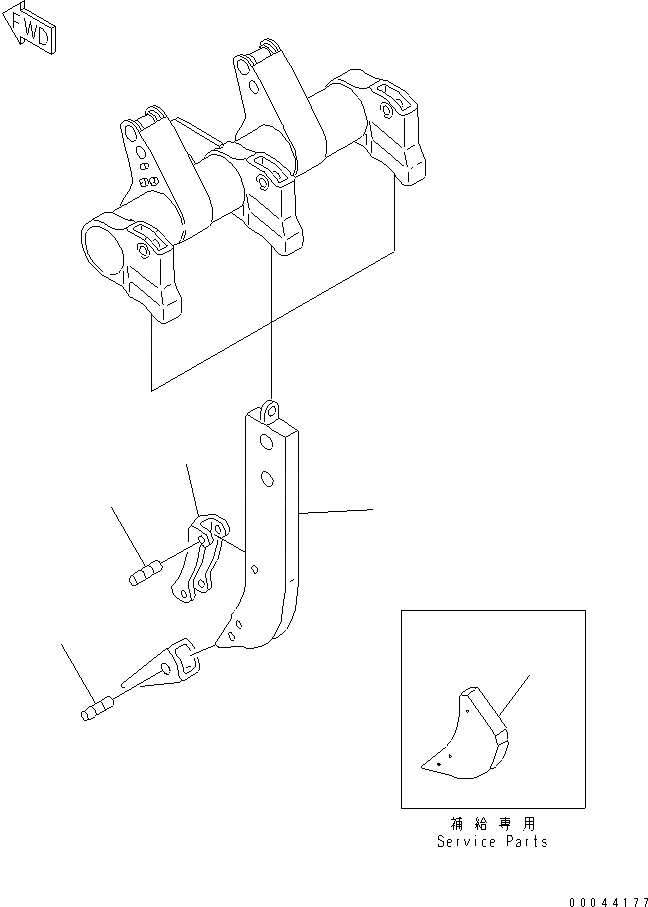 FWD

補給専用
Service Parts

00044177