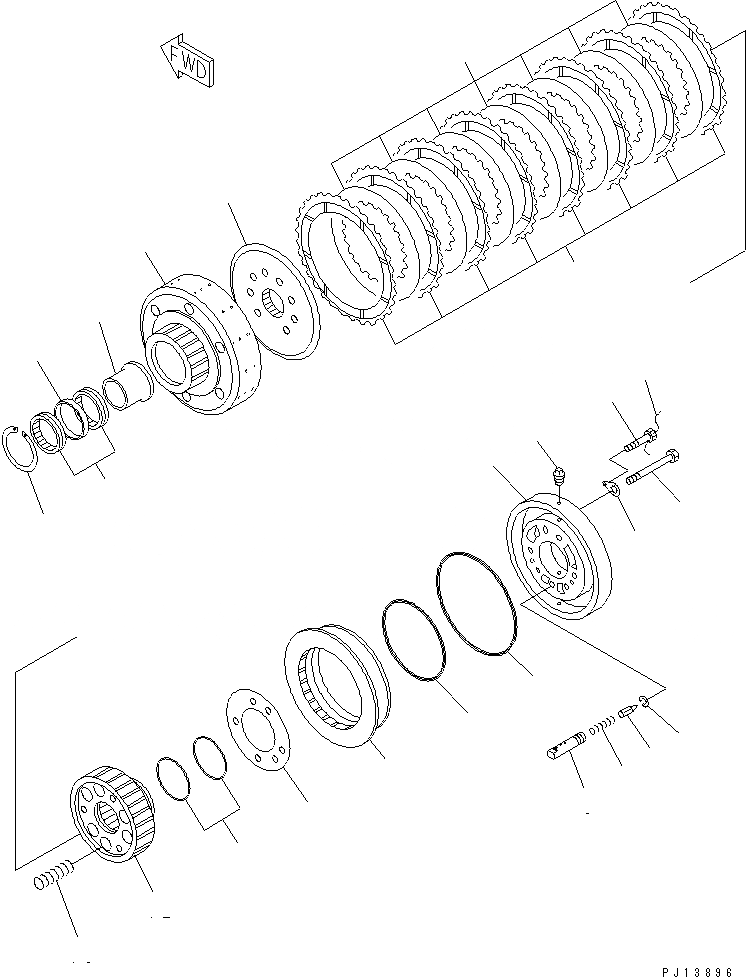 FWD

PJ13896