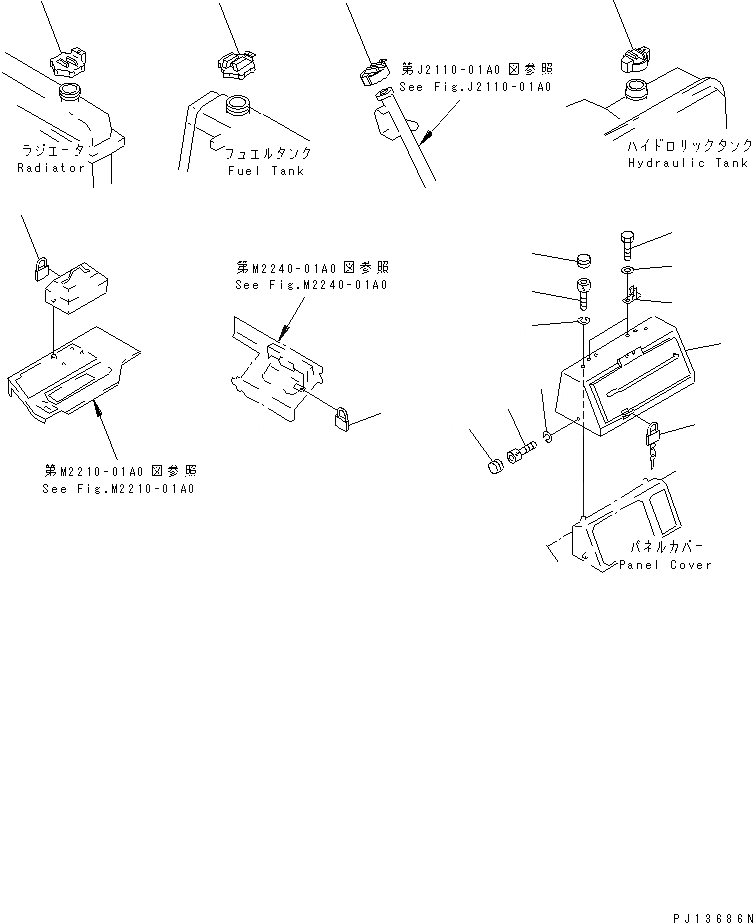 ラジエータ
Radiator

フュエルタンク
Fuel Tank

第J2110-01A0 図参照
See Fig.J2110-01A0

ハイドロリックタンク
Hydraulic Tank

第M2240-01A0 図参照
See Fig.M2240-01A0

第M2210-01A0 図参照
See Fig.M2210-01A0

パネルカバー
Panel Cover

PJ13686N