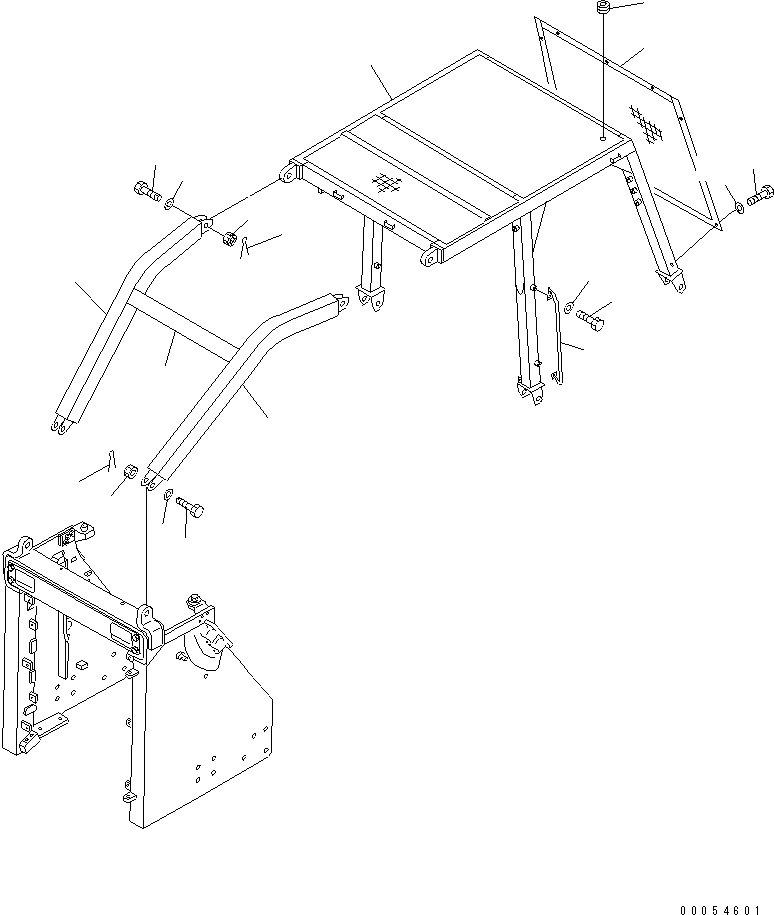 00054601