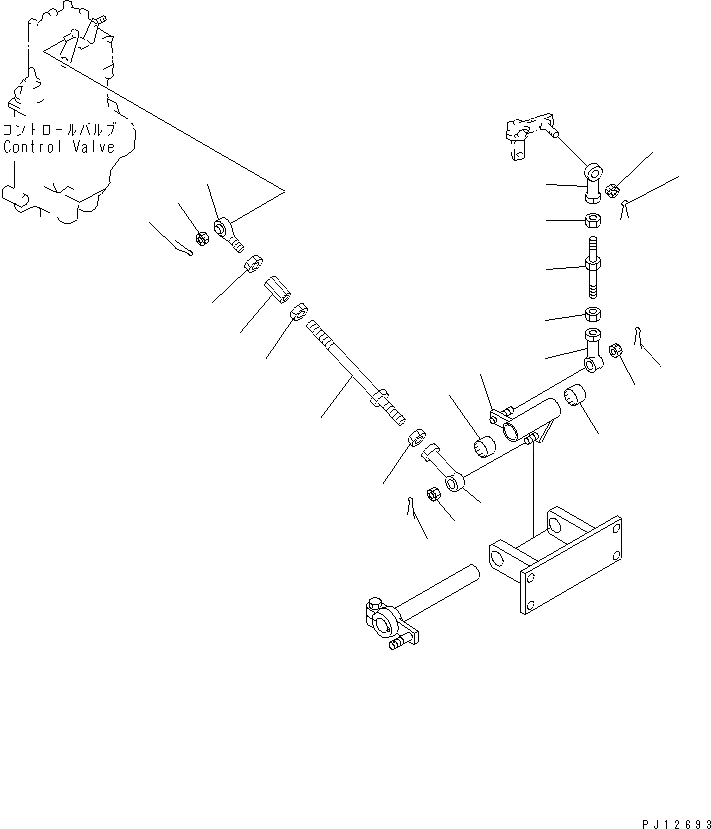 コントロールバルブ
Control Valve

PJ12693