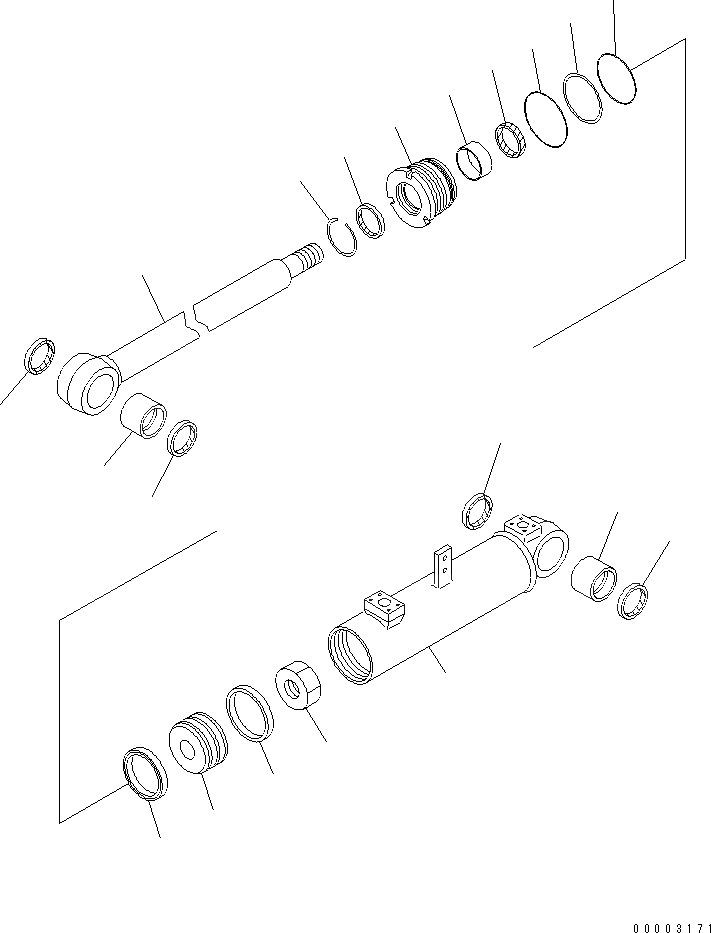 00003171