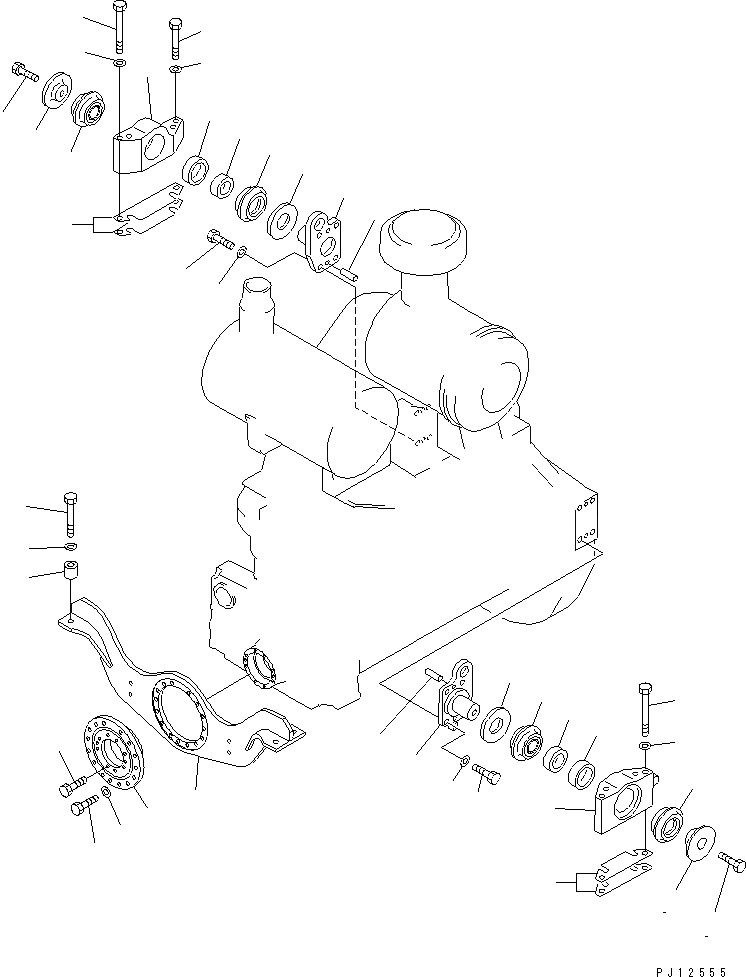 PJ12555