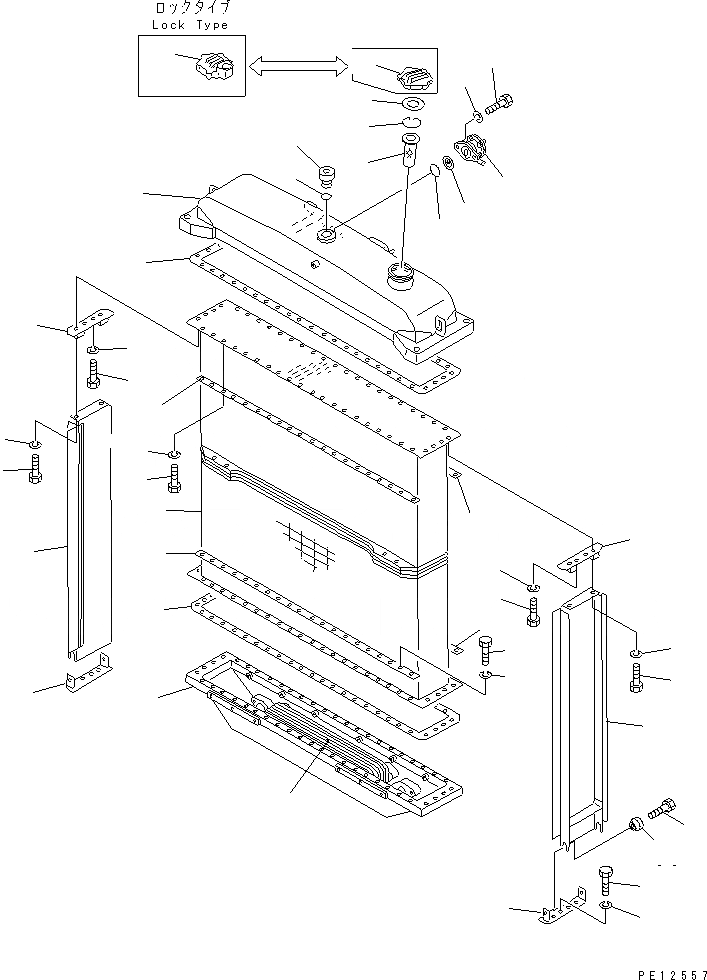 ロックタイプ
Lock Type

PE12557