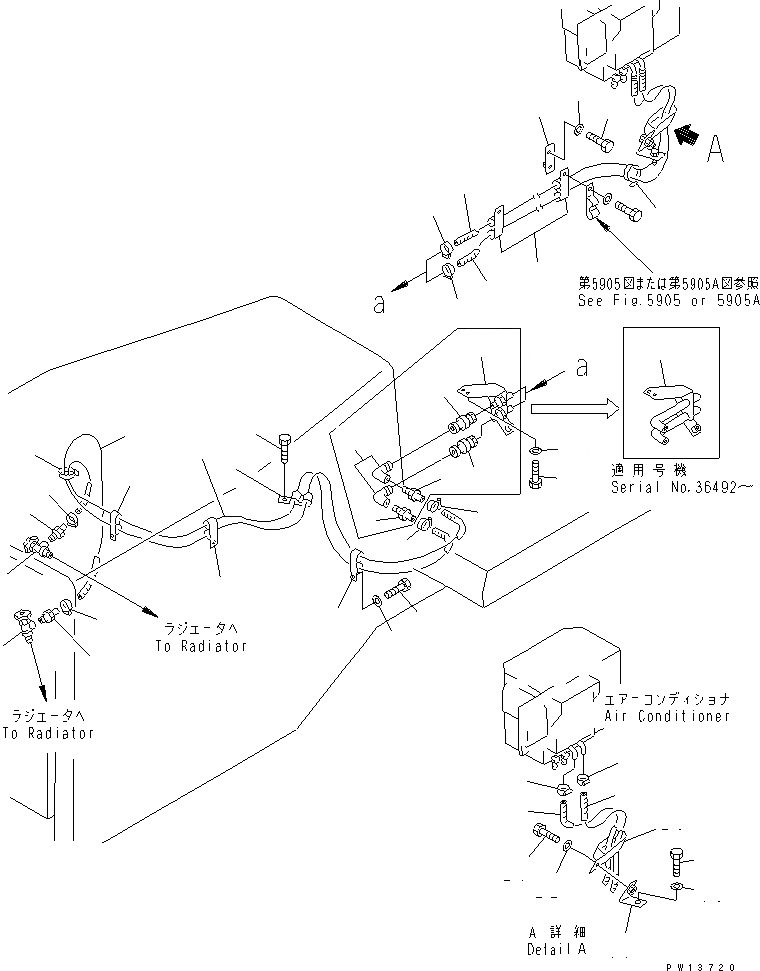 A

第5905図または第5905A図参照
See Fig.5905 or 5905A

a

a

適用号機
Serial No.36492~

ラジエータへ
To Radiator

ラジエータへ
To Radiator

エアーコンディショナ
Air Conditioner

A 詳細
Detail A

PW13720