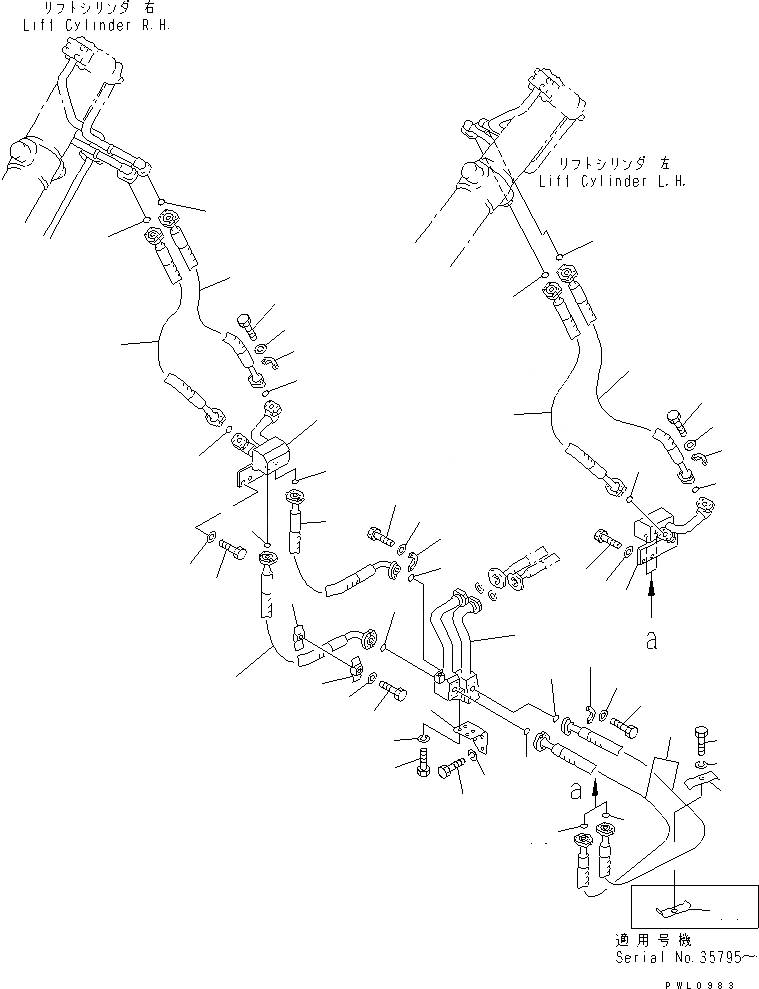 リフトシリンダ 右
Lift Cylinder R.H.

リフトシリンダ 左
Lift Cylinder L.H.

a

a

適用号機
Serial No.35795～

PWL0983