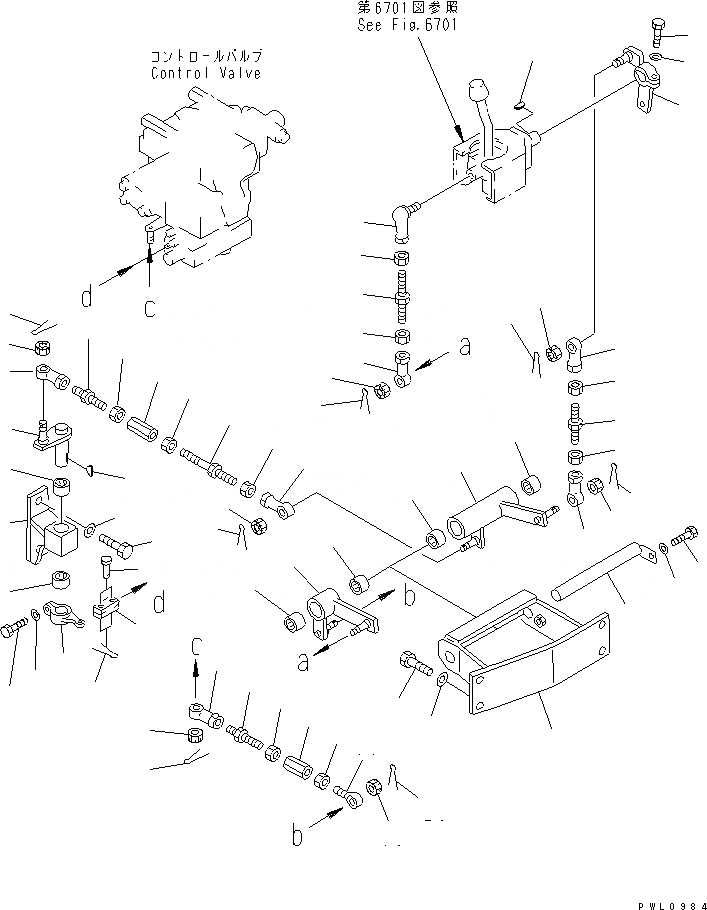 第6701図参照
See Fig.6701

コントロールバルブ
Control Valve

d
c
a
d
b
a
c
b

PWL0984