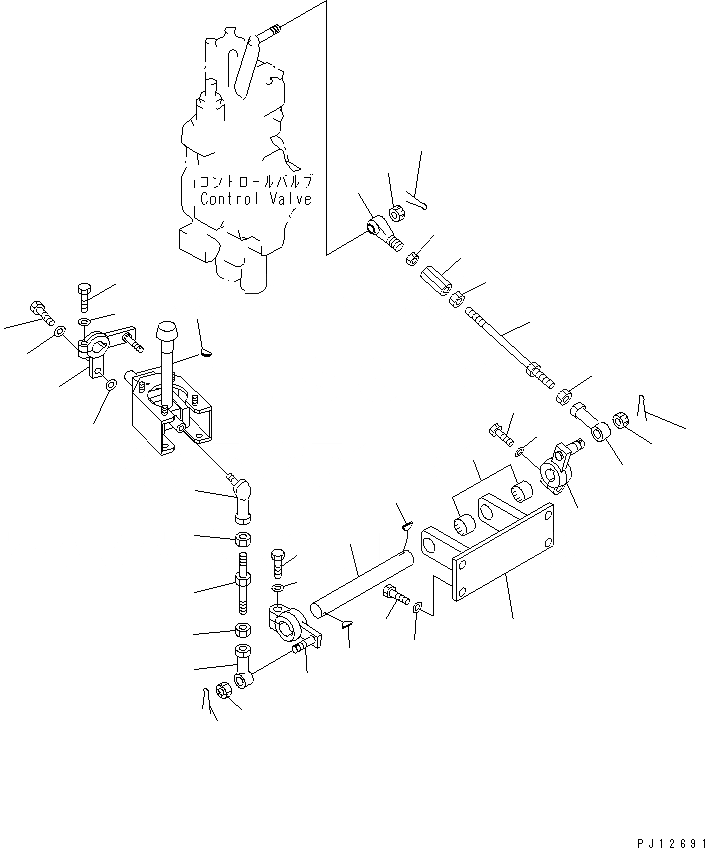 コントロールバルブ
Control Valve

PJ12691