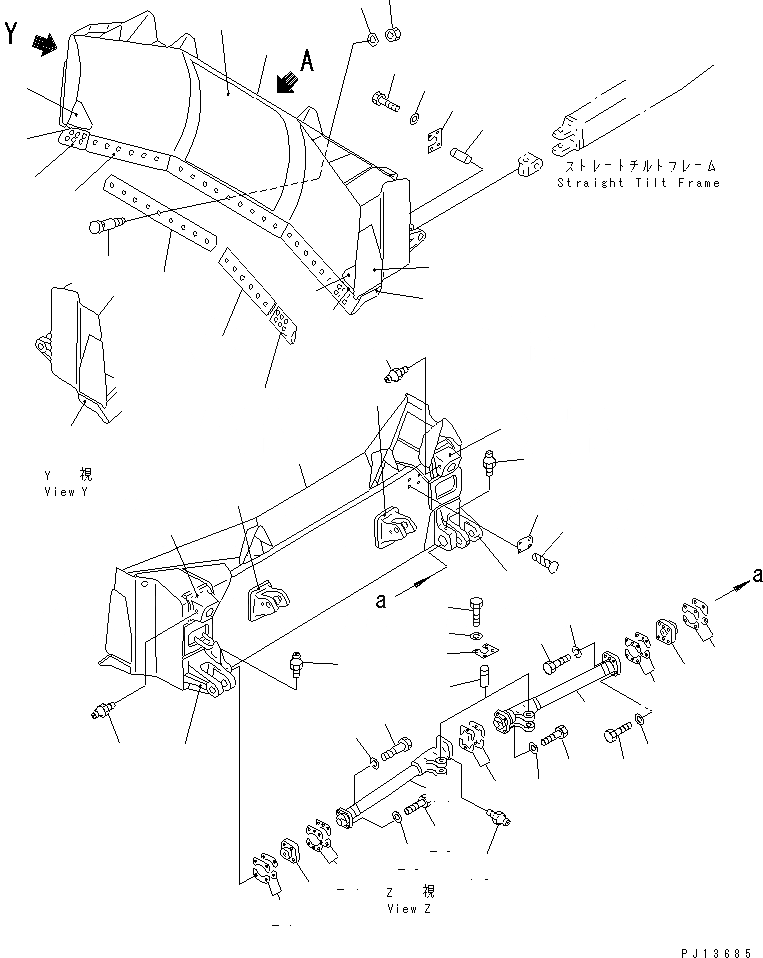 Y

A

ストレートチルトフレーム
Straight Tilt Frame

Y 視
View Y

a

a

Z 視
View Z

PJ13685