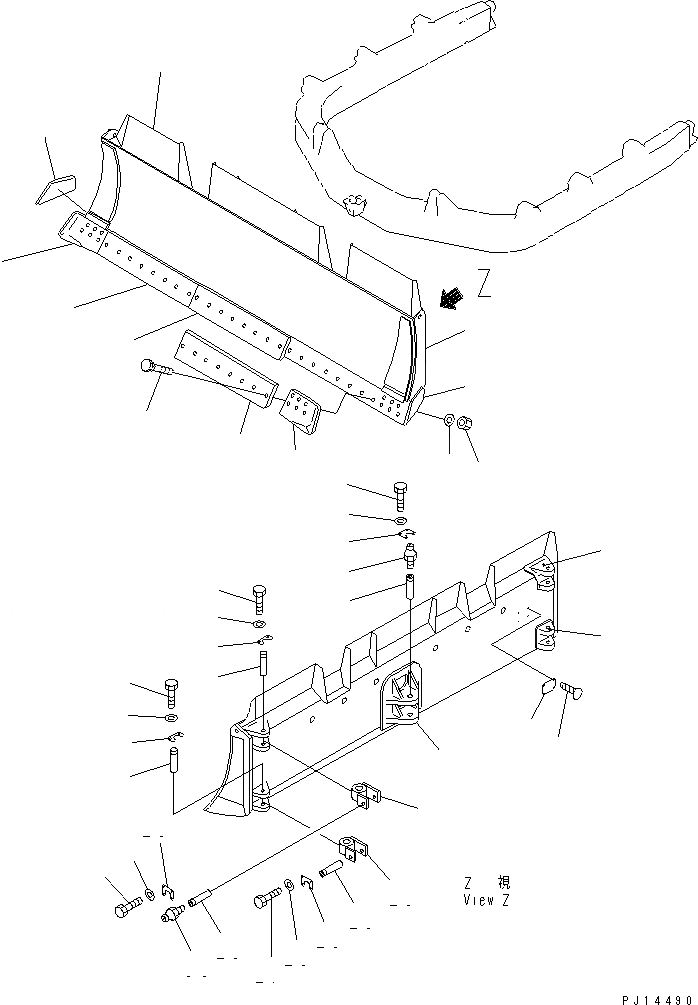 Z

Z 視
View Z

PJ14490