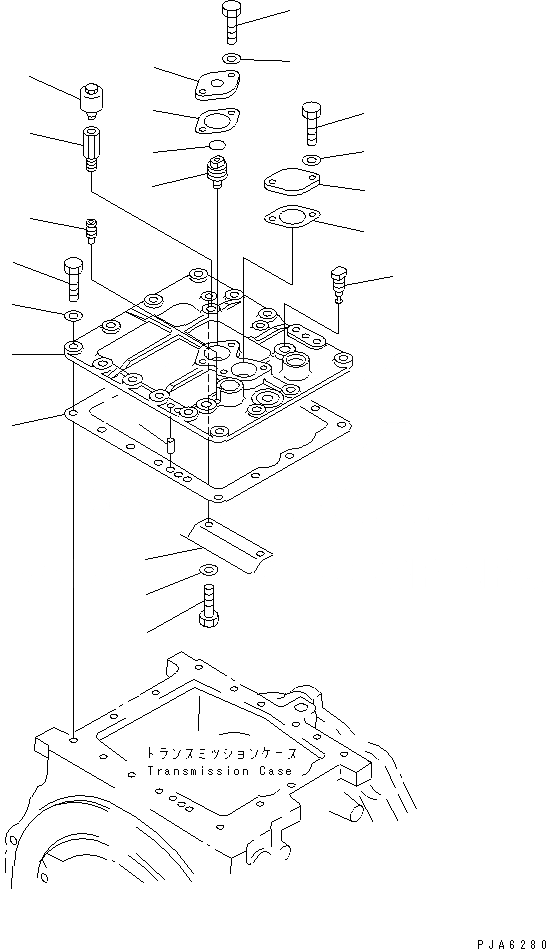 トランスミッションケース
Transmission Case

PJA6280