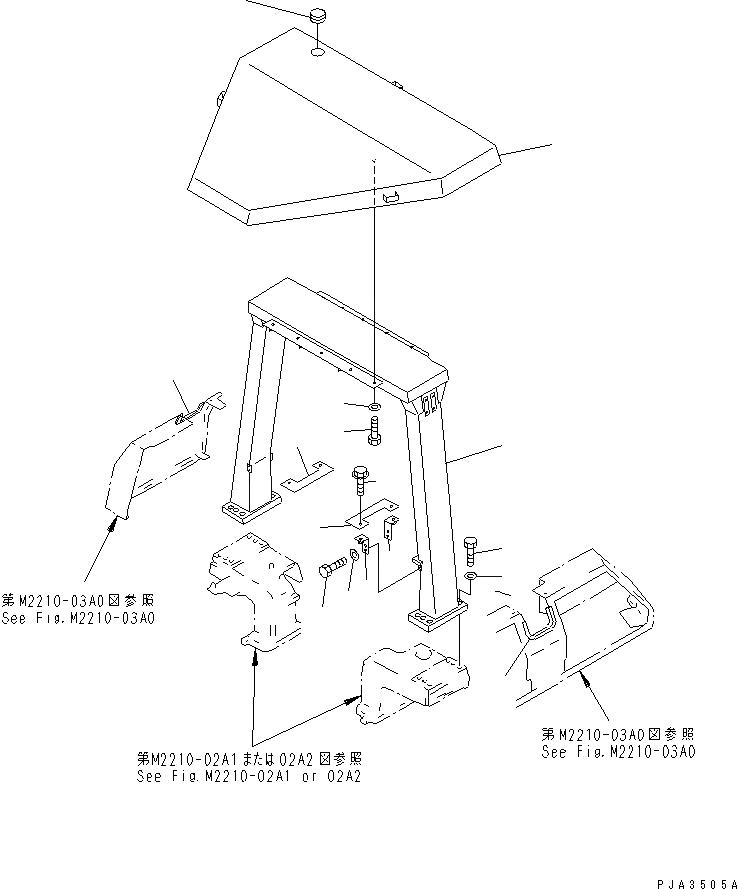 第M2210-03A0図参照
See Fig.M2210-03A0

第M2210-02A1または02A2図参照
See Fig.M2210-02A1 or 02A2

第M2210-03A0図参照
See Fig.M2210-03A0

PJA3505A