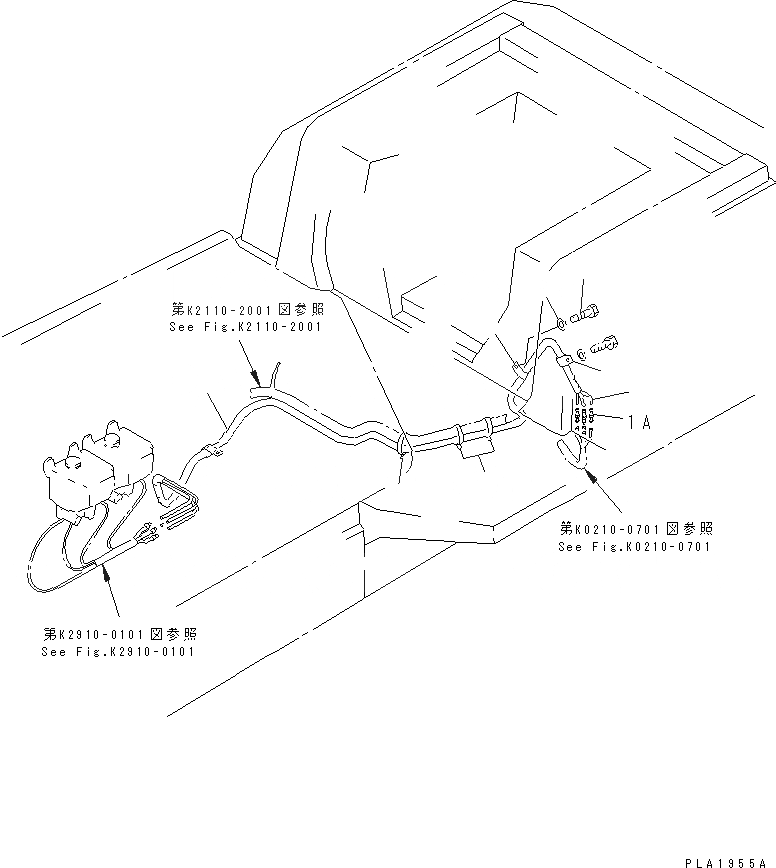 第K2110-2001図参照
See Fig.K2110-2001

1A

第K0210-0701図参照
See Fig.K0210-0701

第K2910-0101図参照
See Fig.K2910-0101

PLA1955A