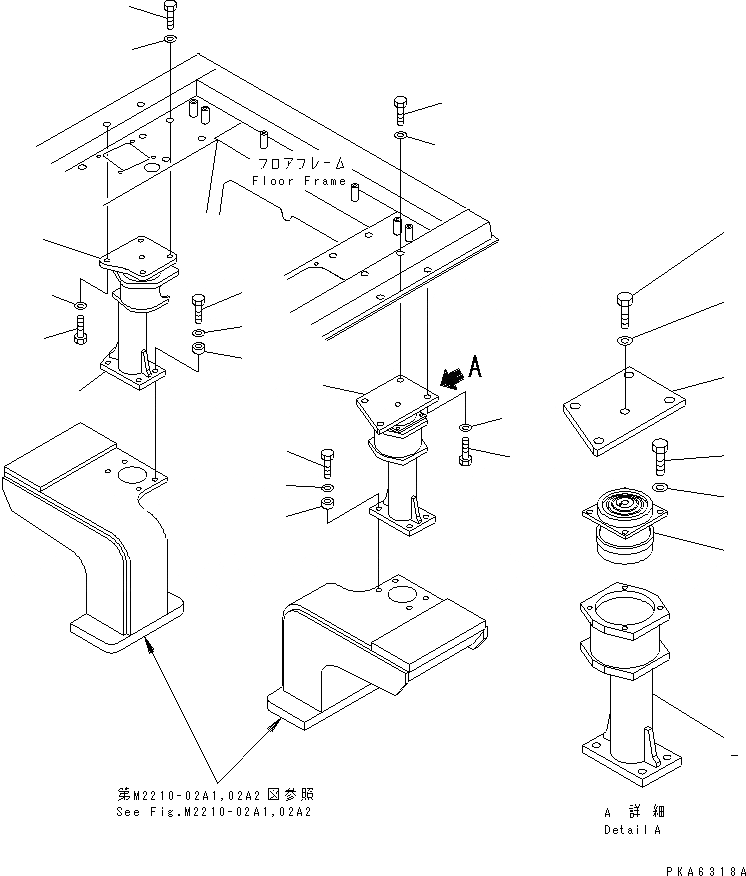 フロアフレーム
Floor Frame

A

第M2210-02A1,02A2図参照
See Fig.M2210-02A1,02A2

A 詳細
Detail A

PKA6318A