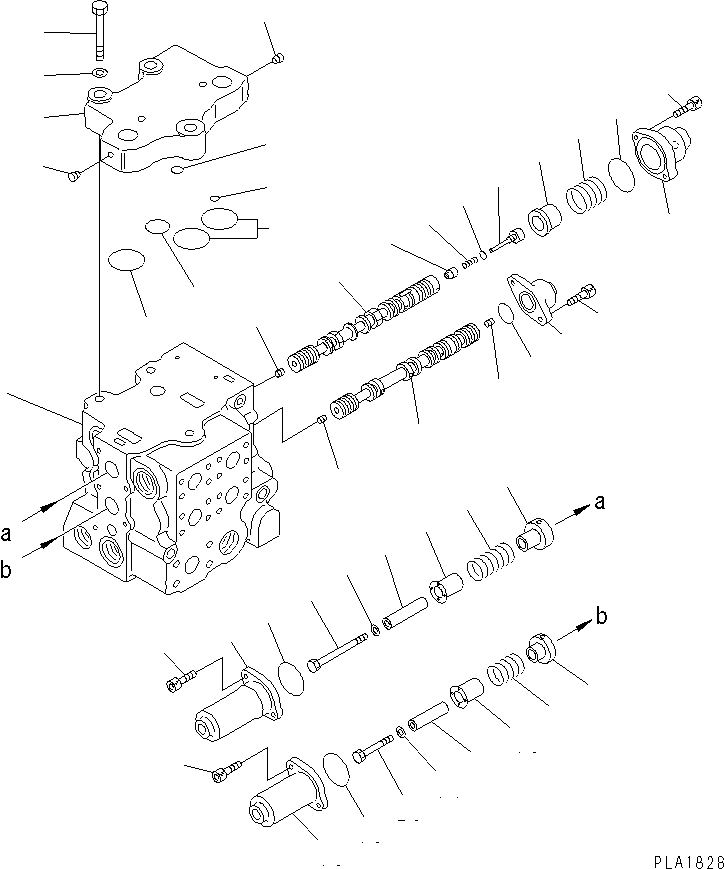 a
b
a
b
PLA1828